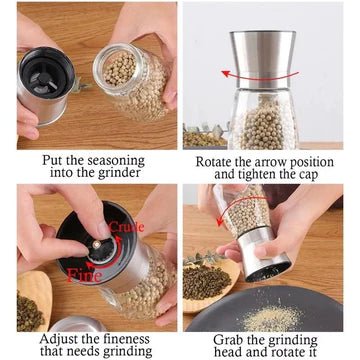 Put the seasoning into the grinder

Rotate the arrow position and tighten the cap

Crude

Fine

Adjust the fineness that needs grinding

Grab the grinding head and rotate it